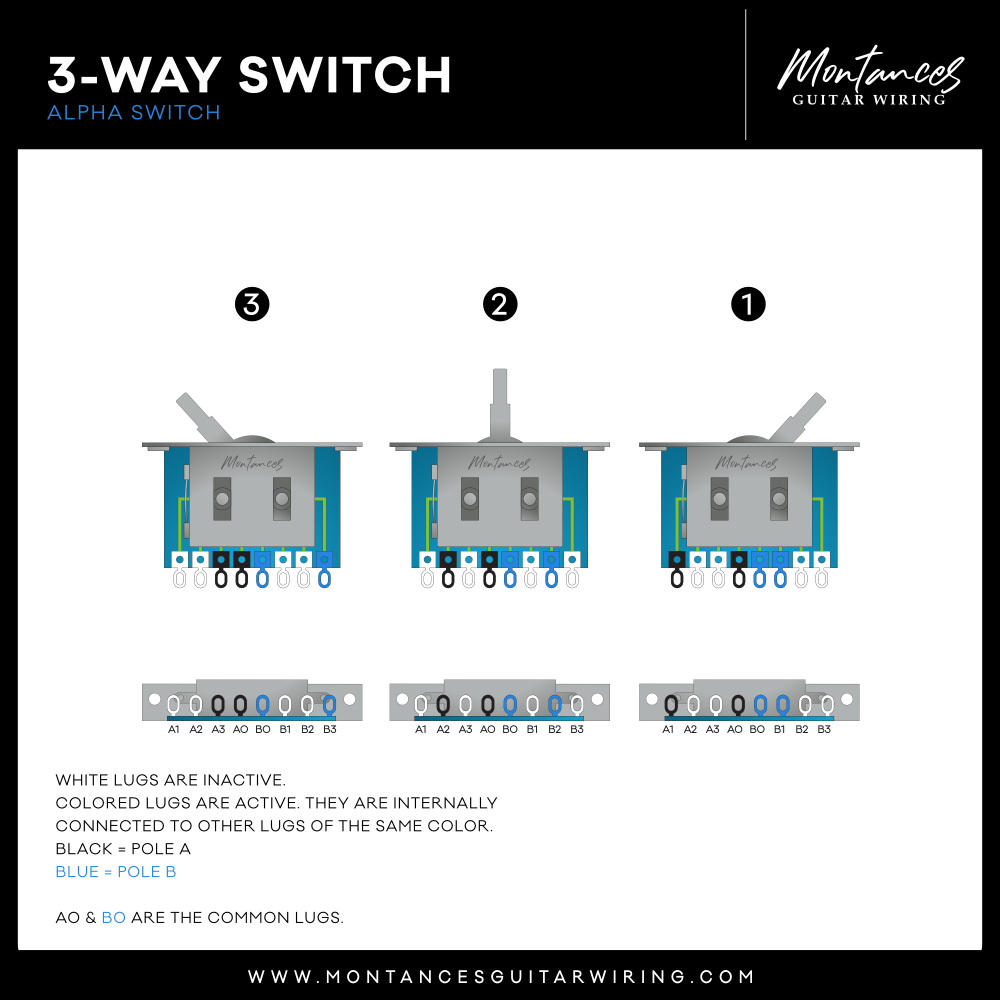 3-WAY SWITCH
ALPHA SWITCH

Montances
GUITAR WIRING

3

2

1

Montances

Montances

Montances

A1 A2 A3 AO BO B1 B2 B3

A1 A2 A3 AO BO B1 B2 B3

A1 A2 A3 AO BO B1 B2 B3

WHITE LUGS ARE INACTIVE.
COLORED LUGS ARE ACTIVE. THEY ARE INTERNALLY CONNECTED TO OTHER LUGS OF THE SAME COLOR.
BLACK = POLE A
BLUE = POLE B

AO & BO ARE THE COMMON LUGS.

WWW.MONTANCESGUITARWIRING.COM